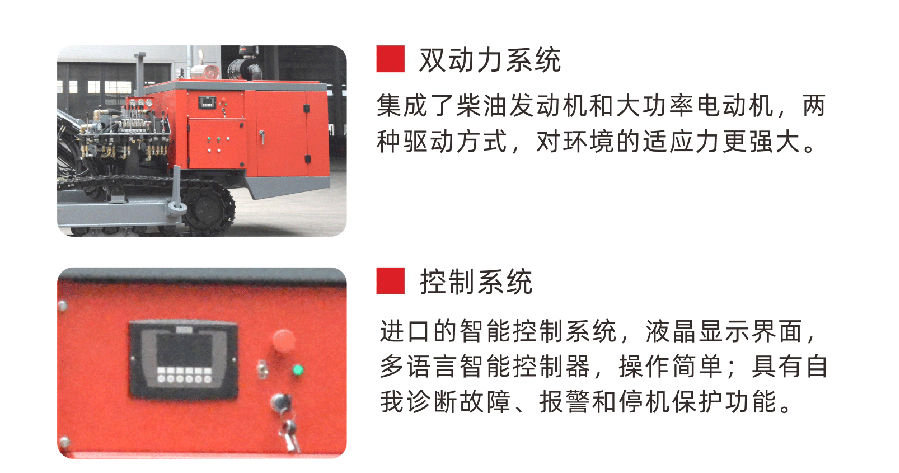 双动力系统

集成了柴油发动机和大功率电动机，两种驱动方式，对环境的适应力更强大。

控制系统

进口的智能控制系统，液晶显示界面，多语言智能控制器，操作简单；具有自我诊断故障、报警和停机保护功能。